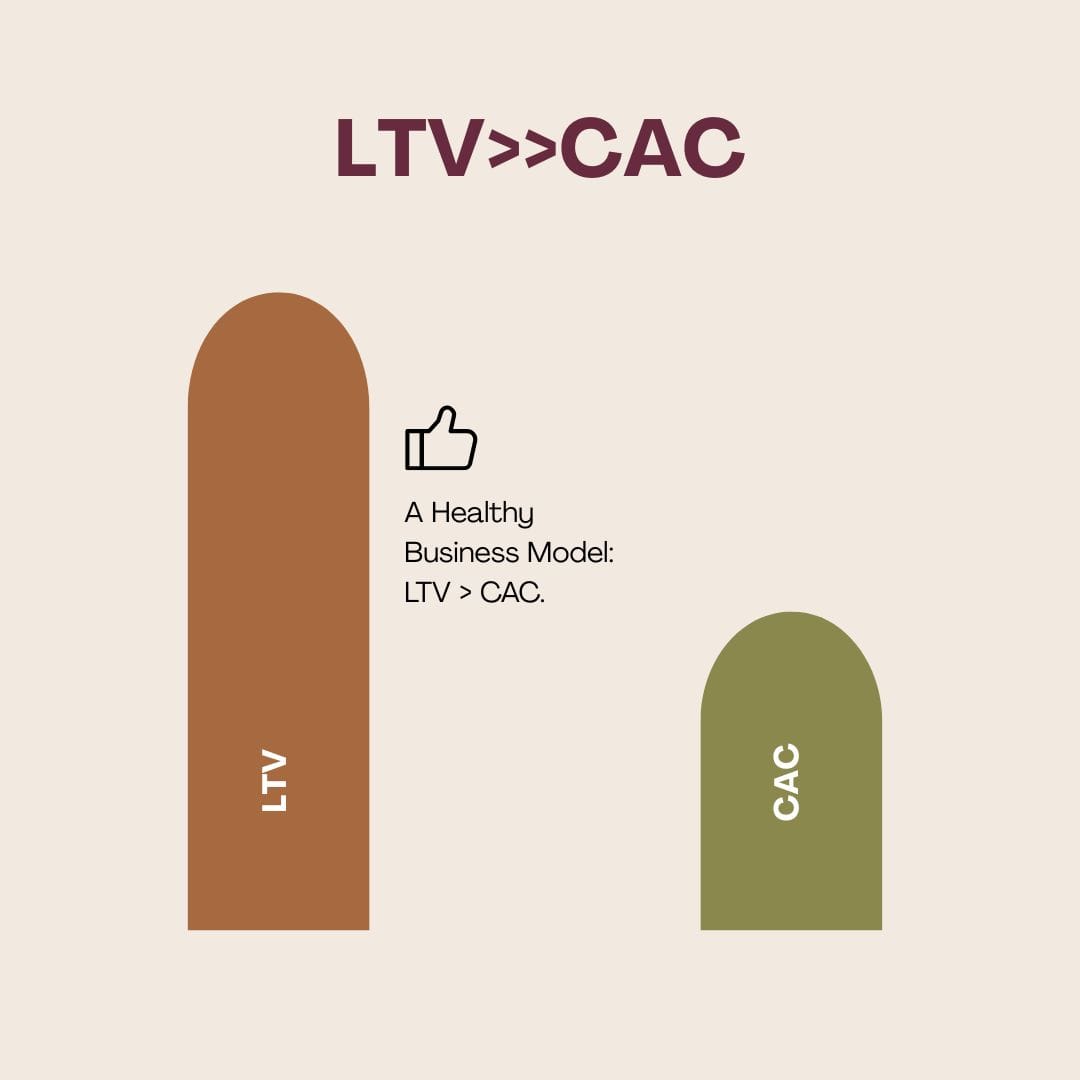 LTV>>CAC

A Healthy Business Model: LTV > CAC.

LTV

CAC